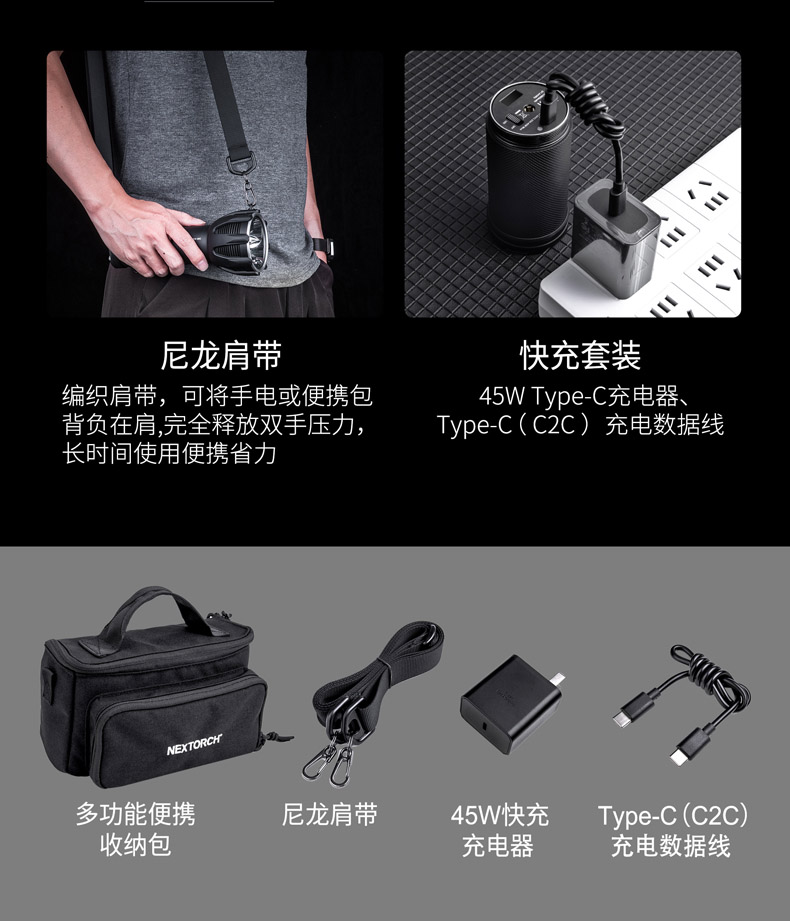 尼龙肩带

编织肩带，可将手电或便携包背负在肩,完全释放双手压力，长时间使用便携省力

快充套装

45W Type-C充电器、Type-C（C2C）充电数据线

NEXTORCH

多功能便携收纳包

尼龙肩带

45W快充充电器

Type-C（C2C）充电数据线