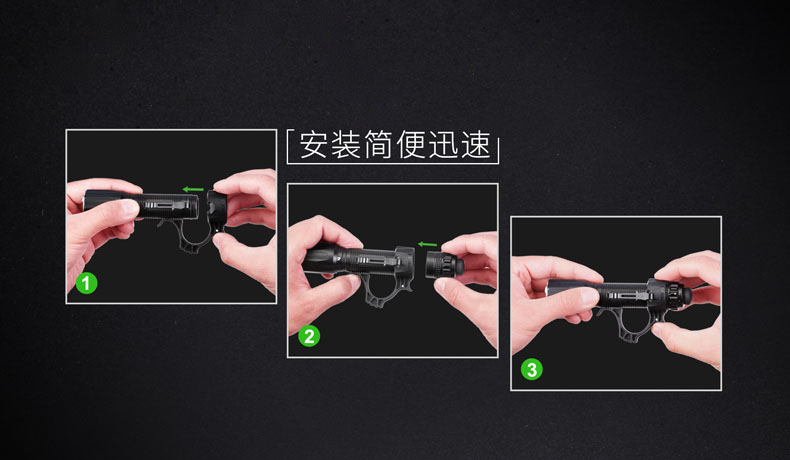 安装简便迅速

1

2

3