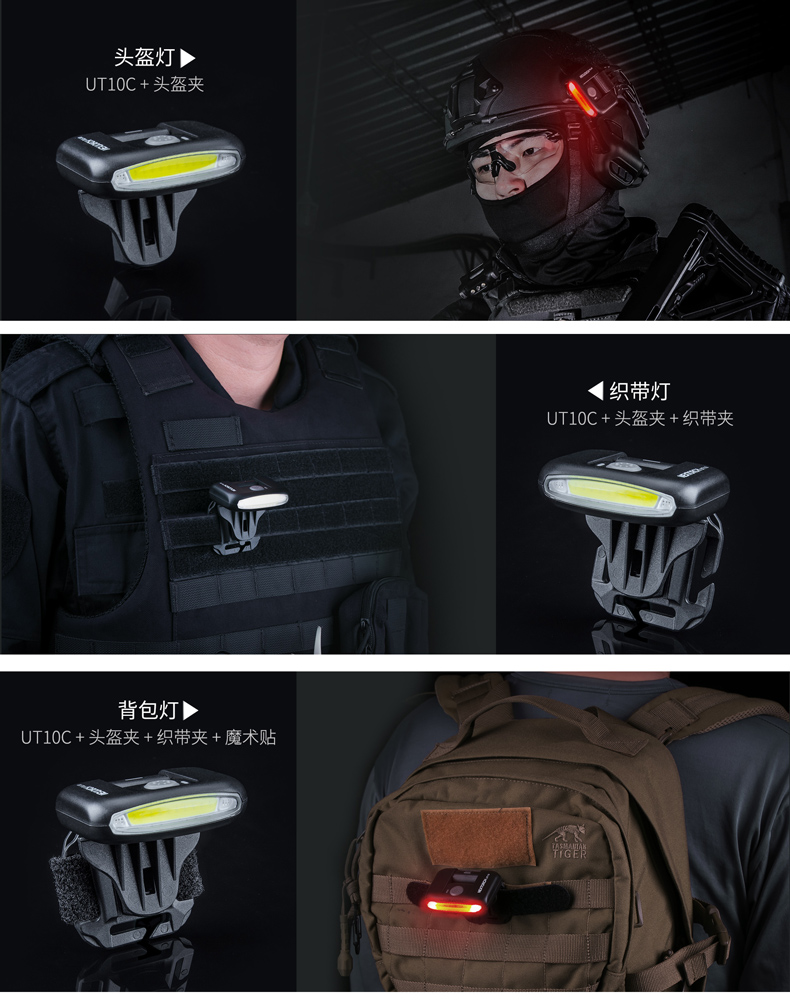 头盔灯 ▶
UT10C + 头盔夹

◀ 织带灯
UT10C + 头盔夹 + 织带夹

背包灯 ▶
UT10C + 头盔夹 + 织带夹 + 魔术贴

TASMANIAN TIGER