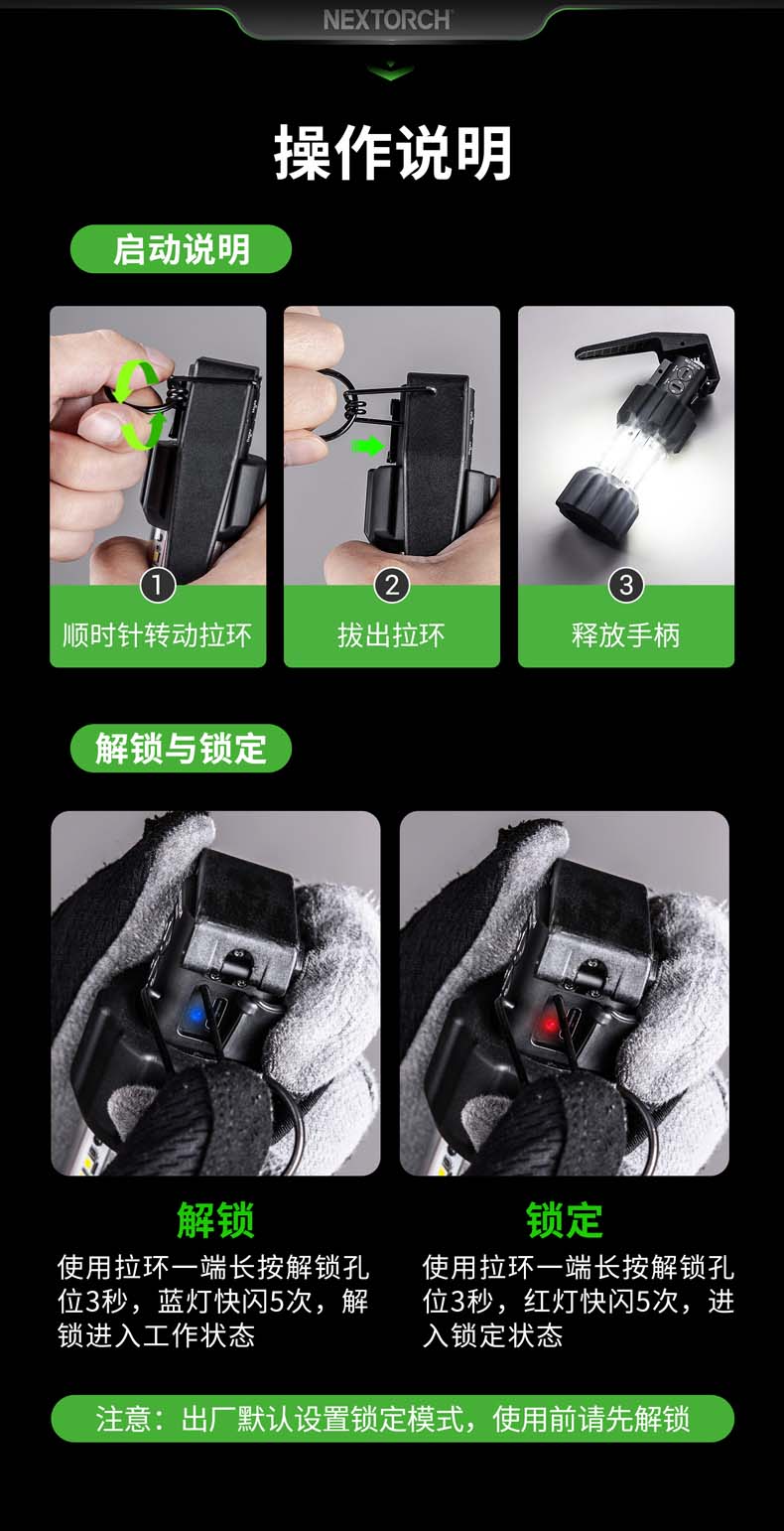 NEXTORCH

操作说明

启动说明

1
顺时针转动拉环

2
拔出拉环

3
释放手柄

解锁与锁定

解锁
使用拉环一端长按解锁孔位3秒，蓝灯快闪5次，解锁进入工作状态

锁定
使用拉环一端长按解锁孔位3秒，红灯快闪5次，进入锁定状态

注意：出厂默认设置锁定模式，使用前请先解锁